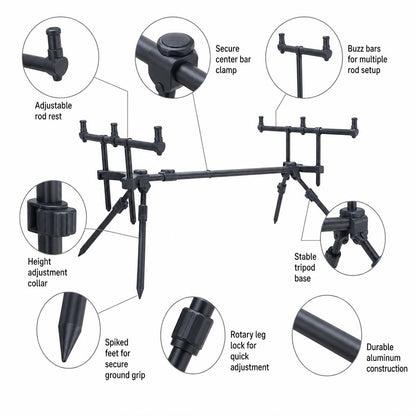 Adjustable rod rest

Secure center bar clamp

Buzz bars for multiple rod setup

Height adjustment collar

Stable tripod base

Spiked feet for secure ground grip

Rotary leg lock for quick adjustment

Durable aluminum construction