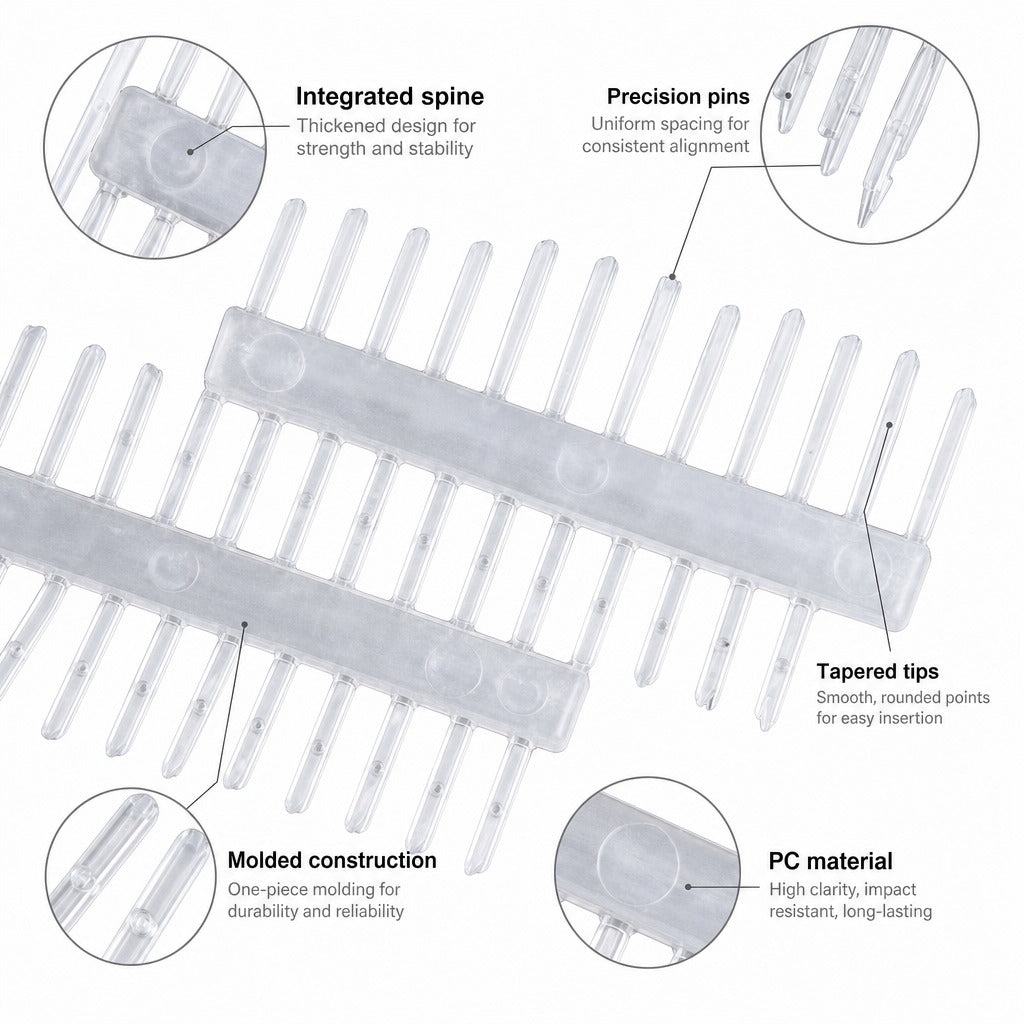 Integrated spine
Thickened design for strength and stability

Precision pins
Uniform spacing for consistent alignment

Tapered tips
Smooth, rounded points for easy insertion

Molded construction
One-piece molding for durability and reliability

PC material
High clarity, impact resistant, long-lasting